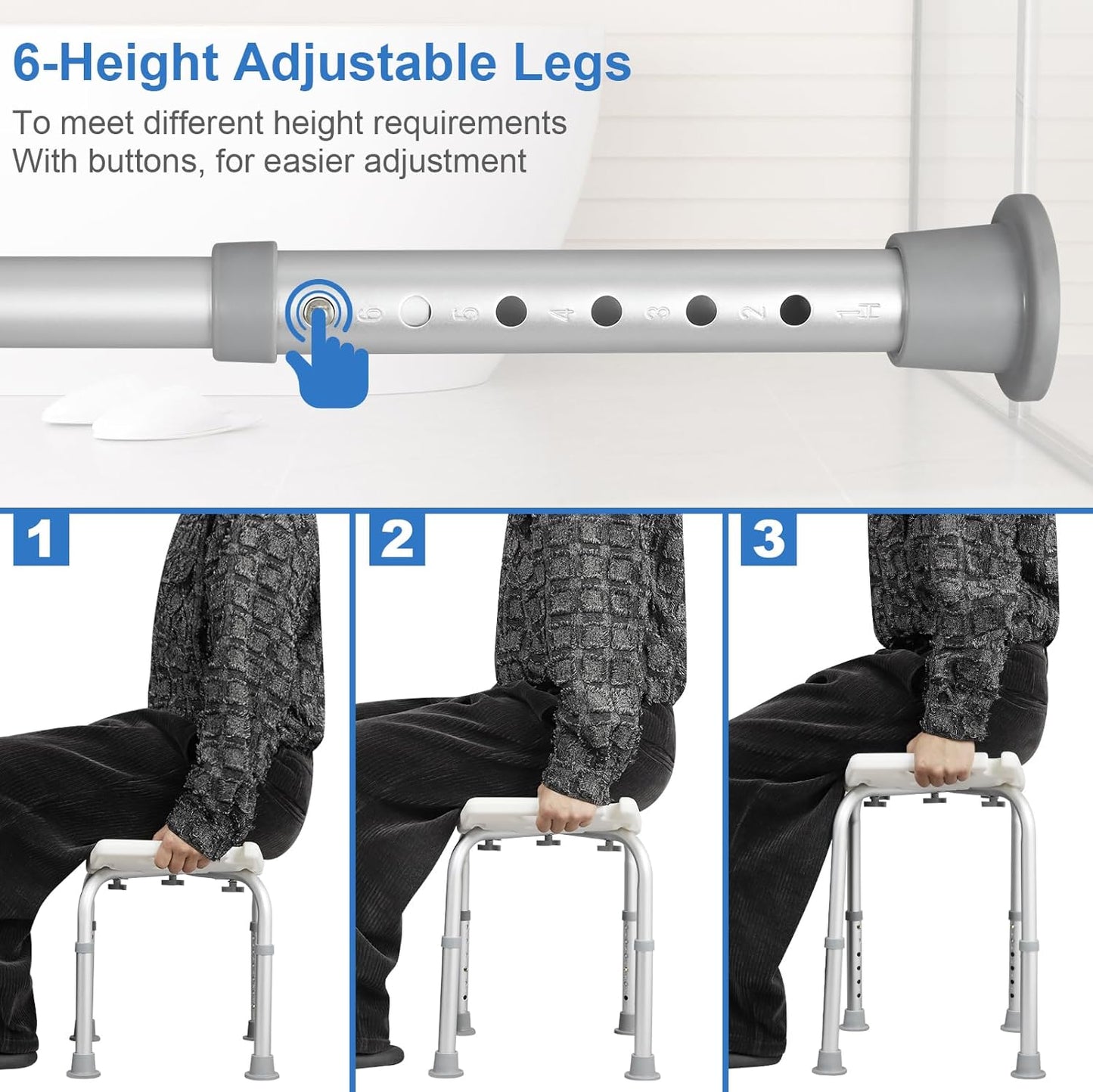 6-Height Adjustable Legs

To meet different height requirements
With buttons, for easier adjustment

6 5 4 3 2 1 H

1

2

3