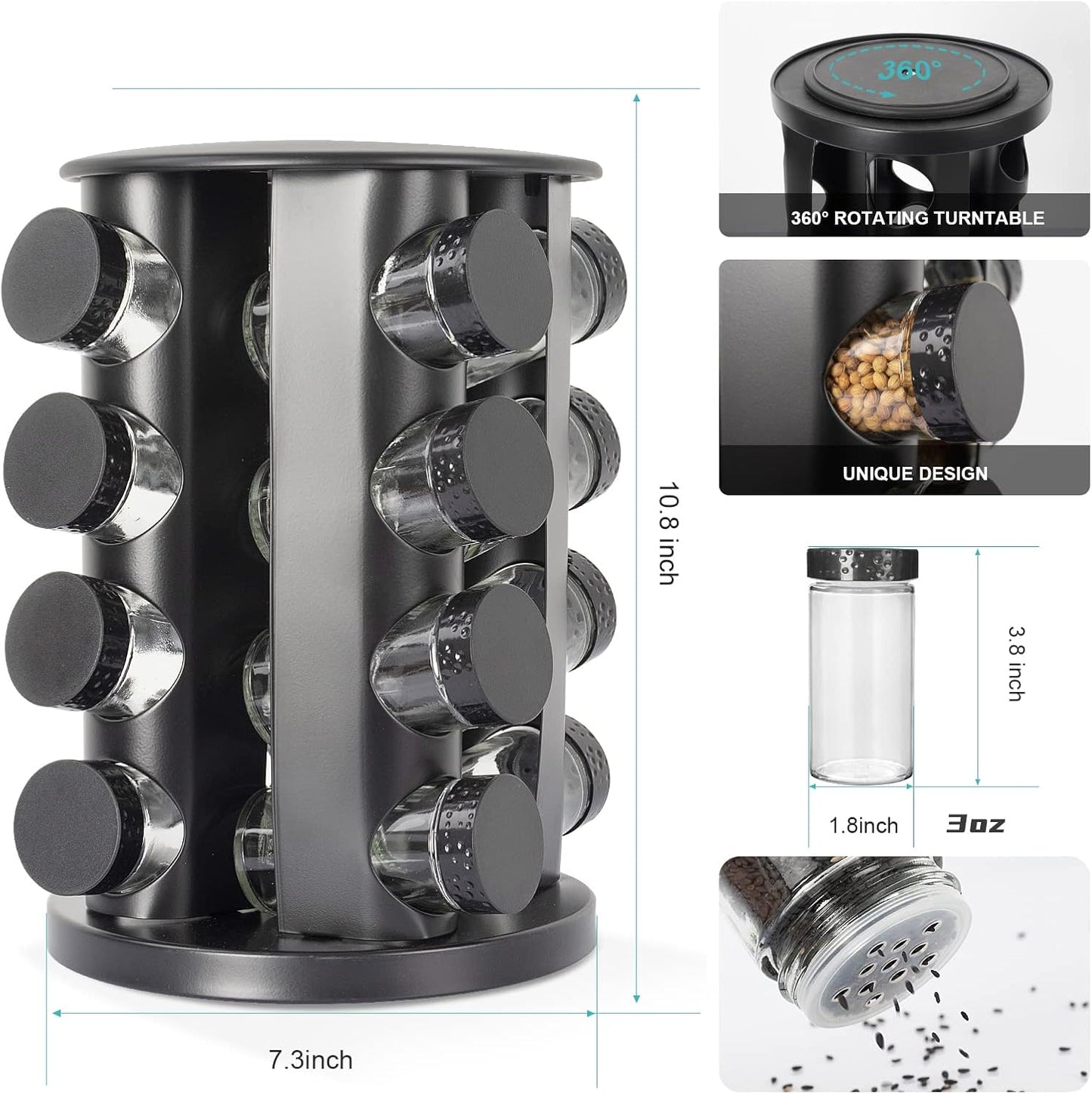 10.8 inch

7.3inch

360°

360° ROTATING TURNTABLE

UNIQUE DESIGN

3.8 inch

1.8inch

3oz