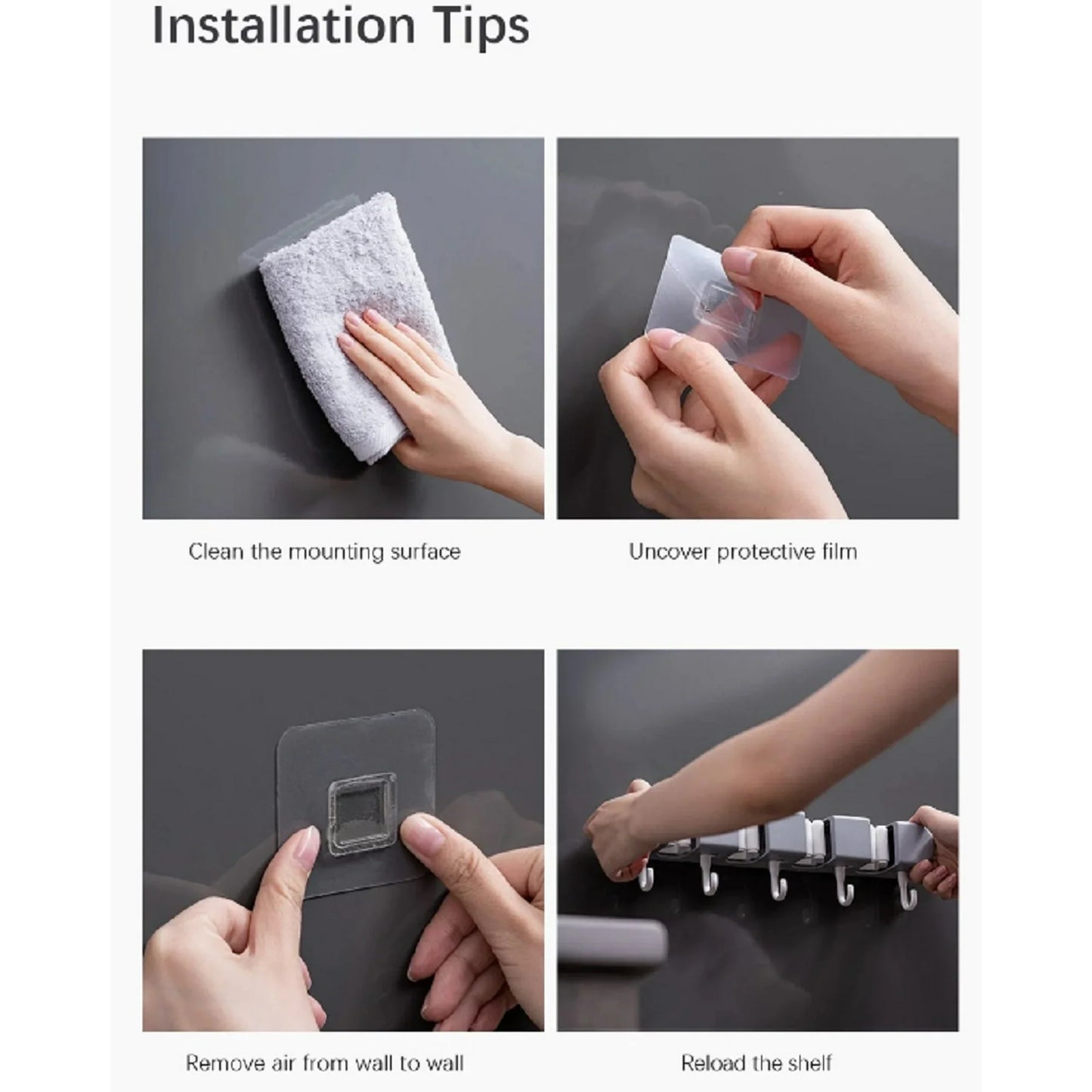 Installation Tips

Clean the mounting surface

Uncover protective film

Remove air from wall to wall

Reload the shelf