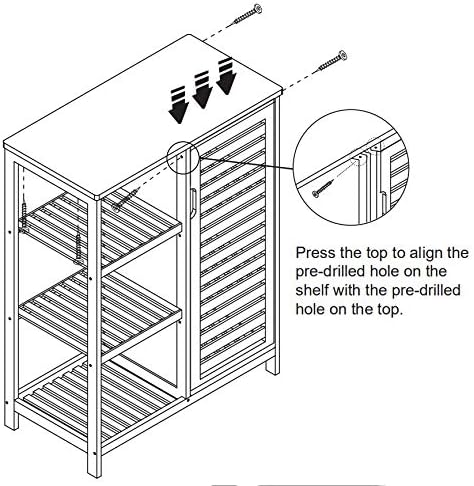 Press the top to align the pre-drilled hole on the shelf with the pre-drilled hole on the top.