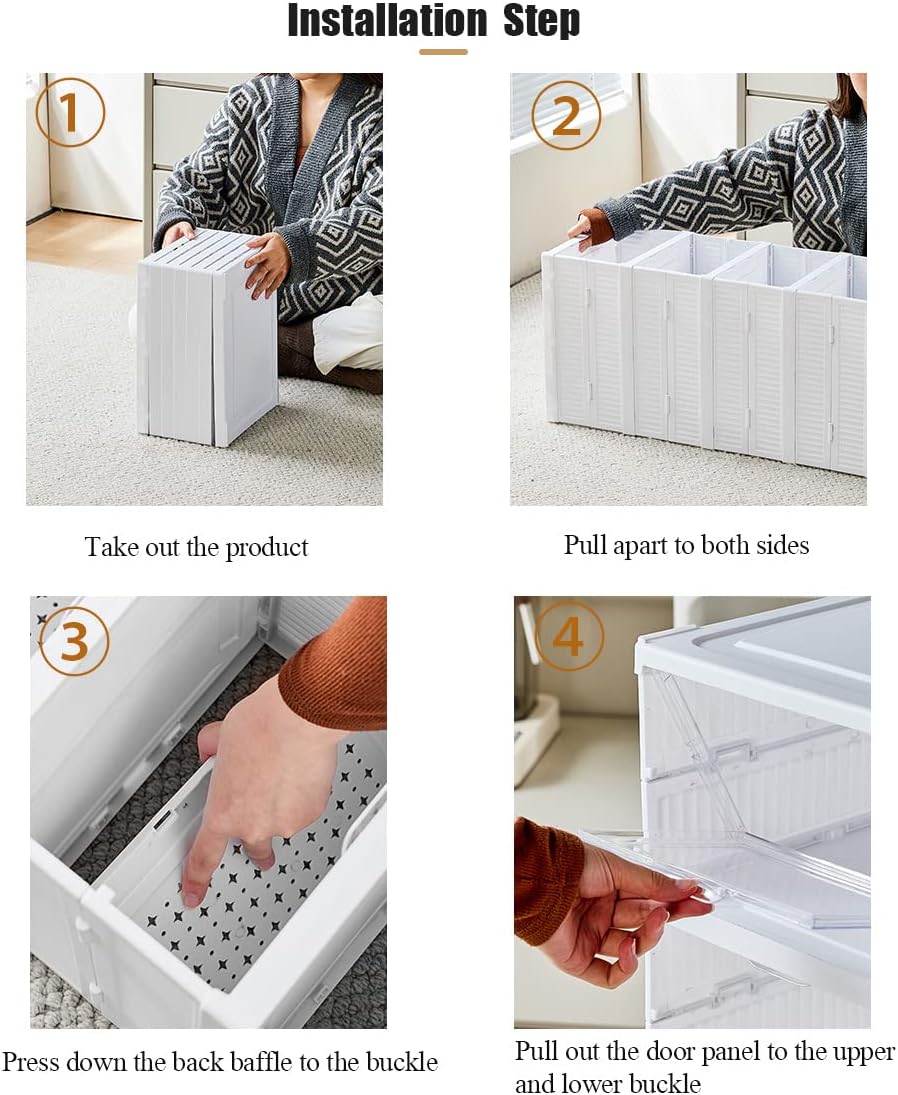 Installation Step

1

Take out the product

2

Pull apart to both sides

3

Press down the back baffle to the buckle

4

Pull out the door panel to the upper and lower buckle