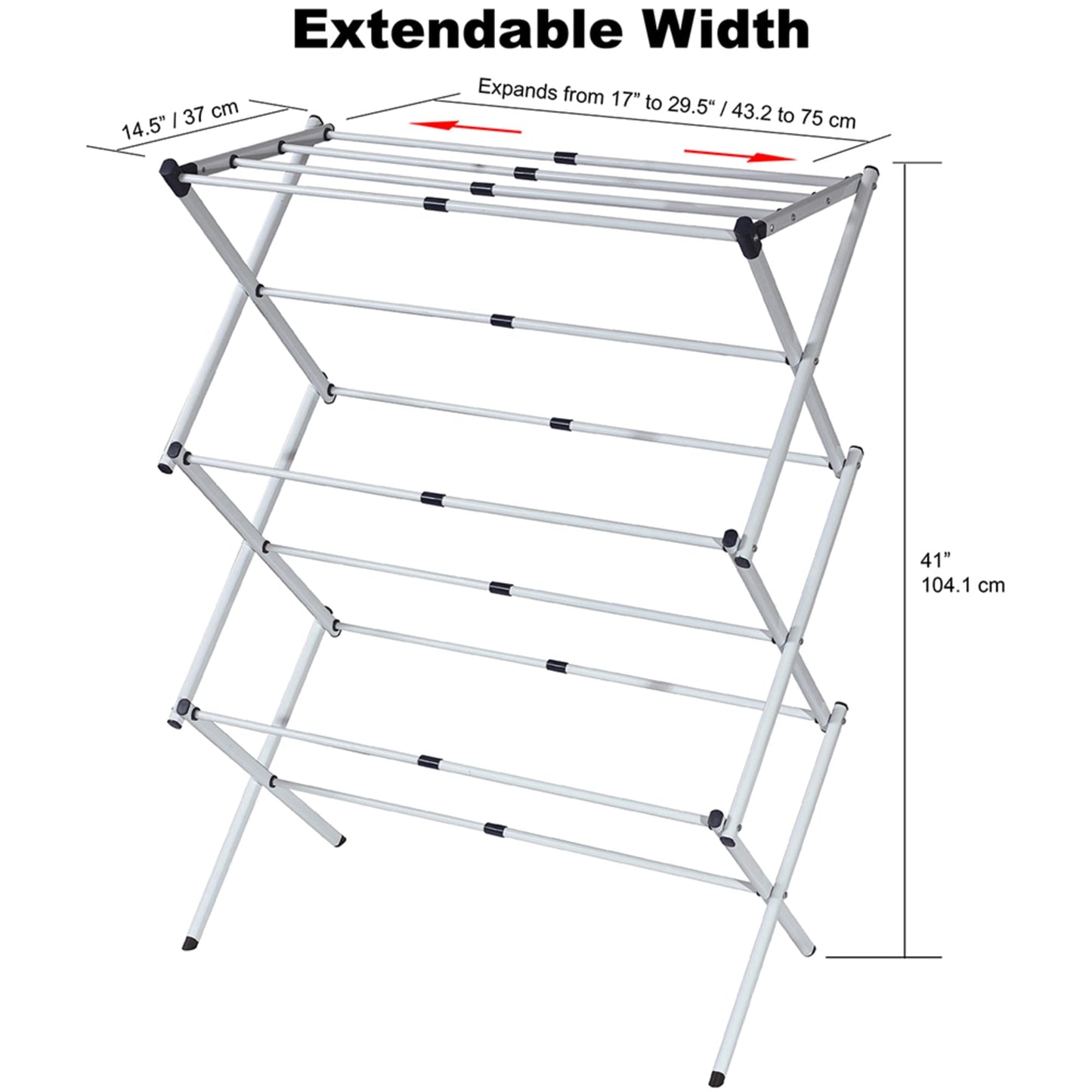 Extendable Width

14.5” / 37 cm

Expands from 17” to 29.5“ / 43.2 to 75 cm

41”
104.1 cm