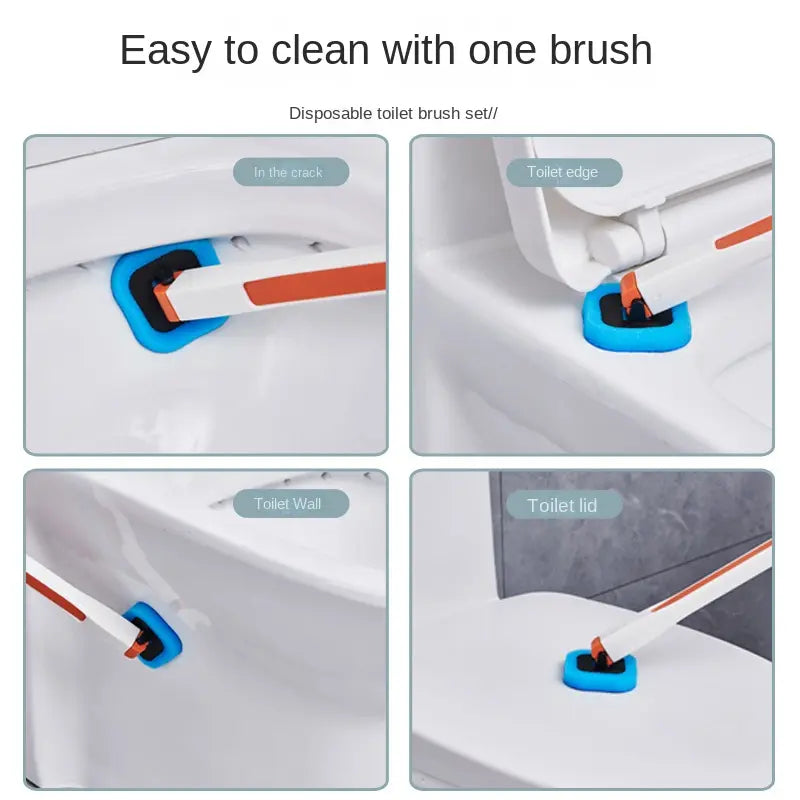 Easy to clean with one brush

Disposable toilet brush set//

In the crack

Toilet edge

Toilet Wall

Toilet lid