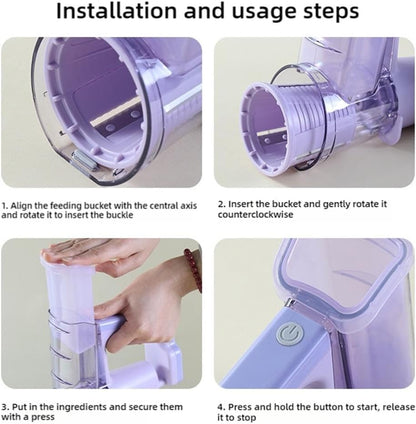 Installation and usage steps

1. Align the feeding bucket with the central axis and rotate it to insert the buckle

2. Insert the bucket and gently rotate it counterclockwise

3. Put in the ingredients and secure them with a press

4. Press and hold the button to start, release it to stop