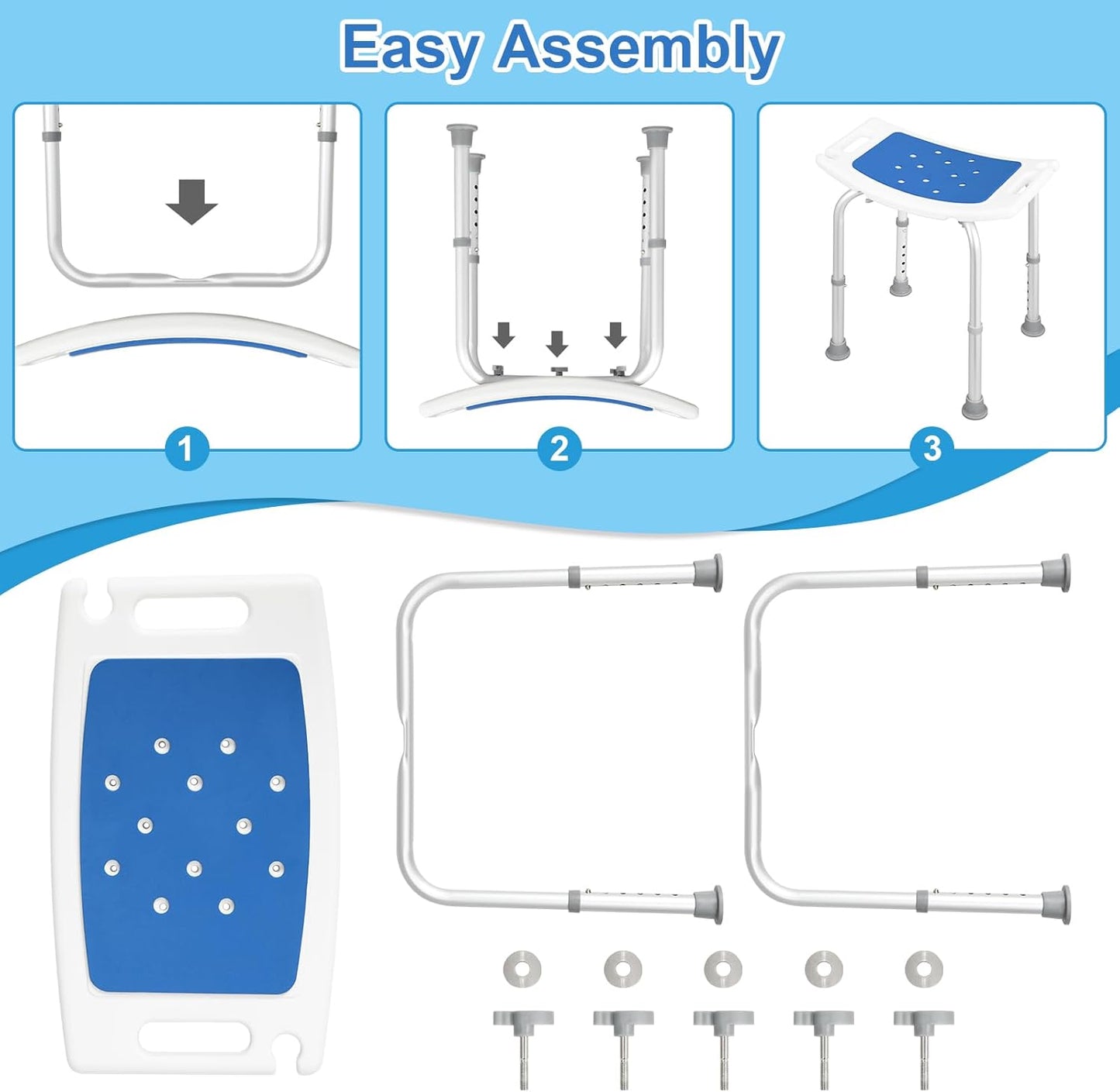 Easy Assembly

1

2

3