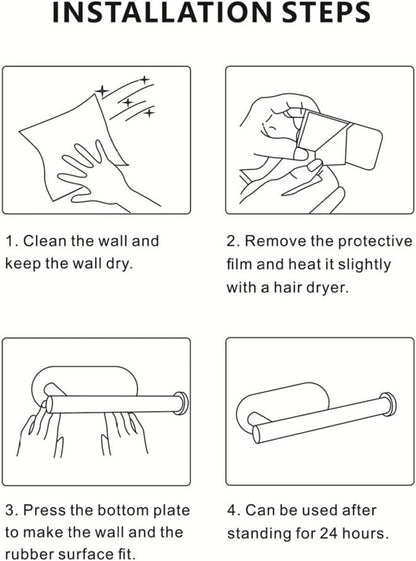 INSTALLATION STEPS

1. Clean the wall and keep the wall dry.

2. Remove the protective film and heat it slightly with a hair dryer.

3. Press the bottom plate to make the wall and the rubber surface fit.

4. Can be used after standing for 24 hours.