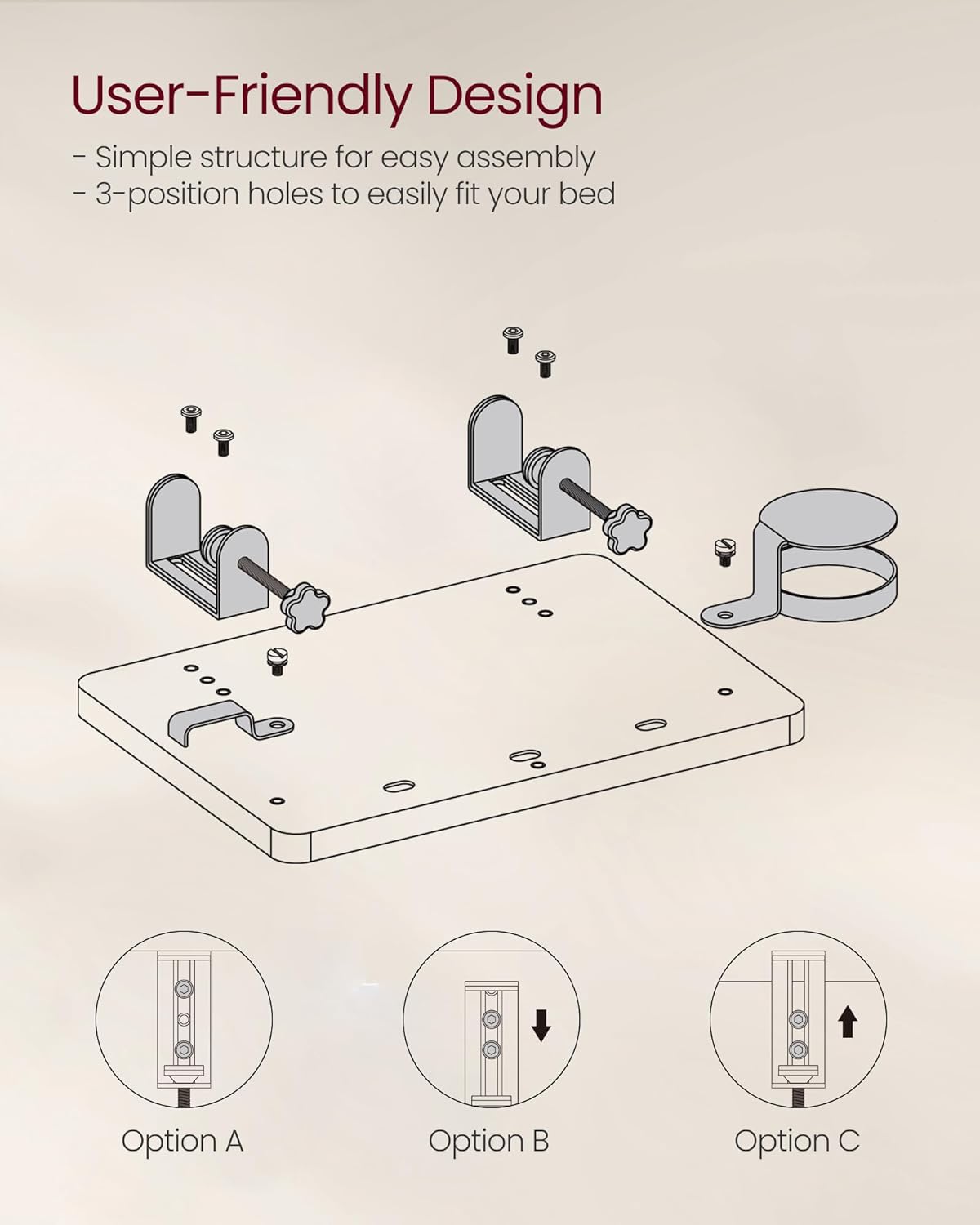 User-Friendly Design

- Simple structure for easy assembly
- 3-position holes to easily fit your bed

Option A

Option B

Option C