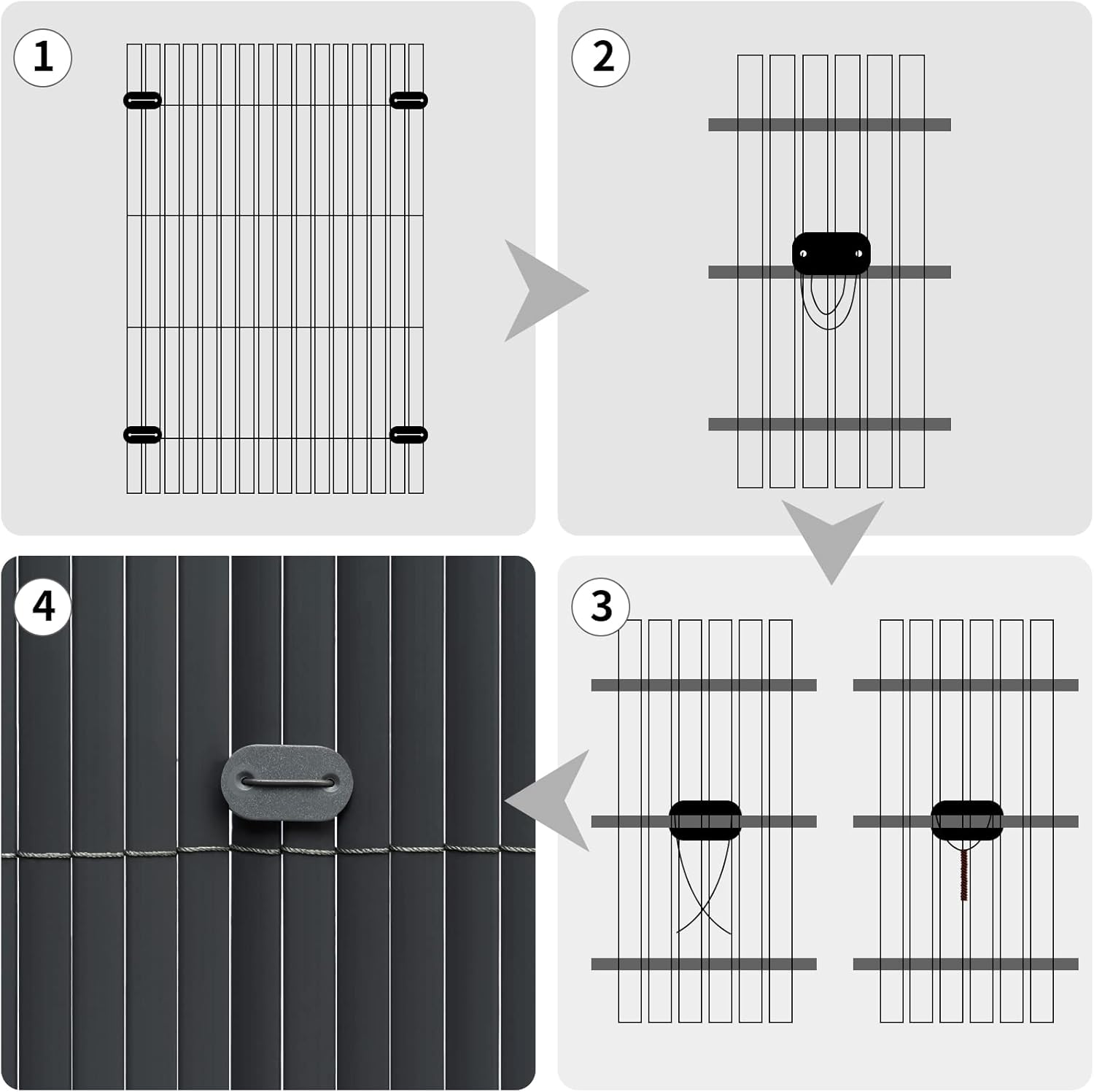 1

2

3

4