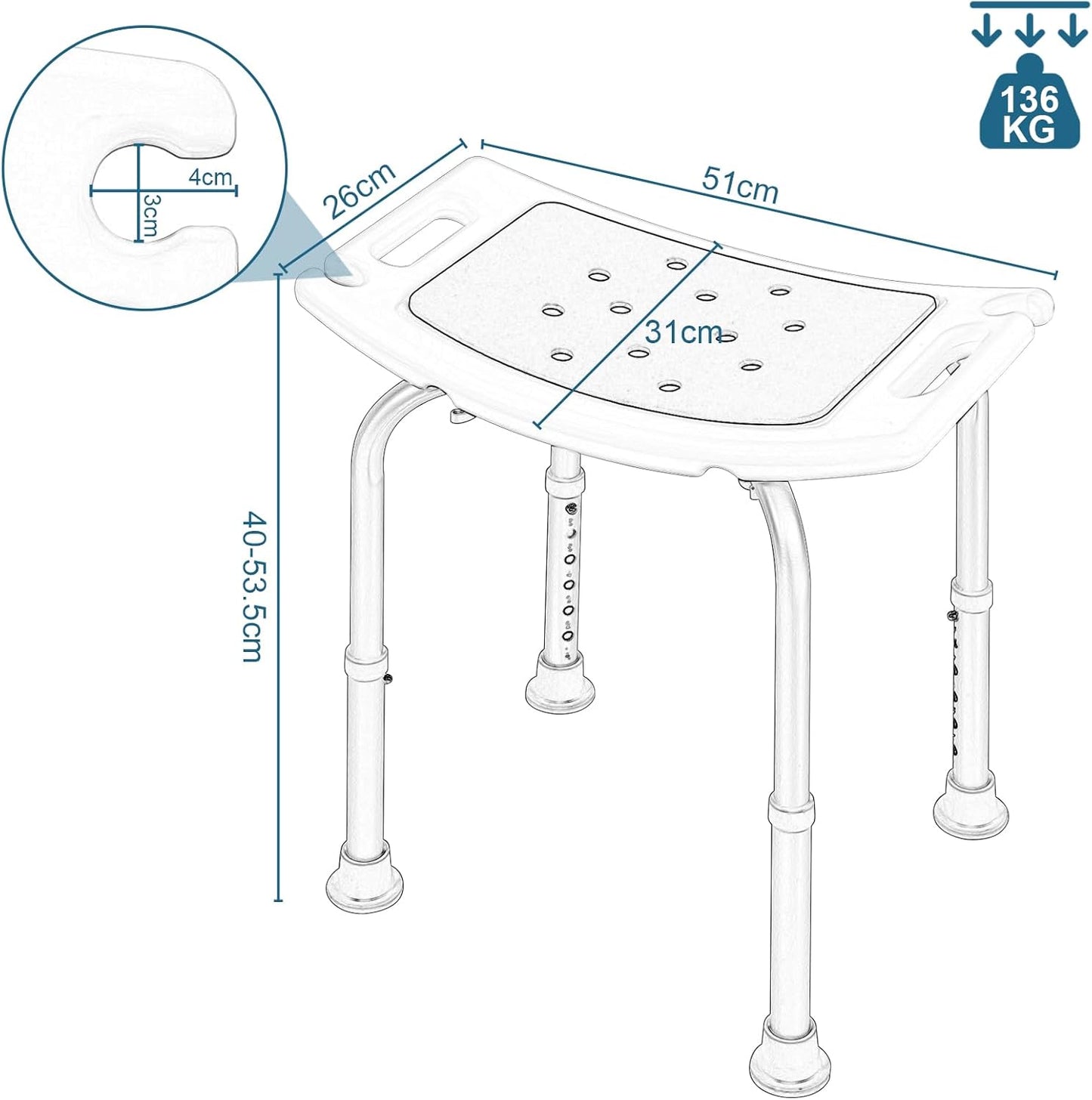 136 KG

4cm

3cm

26cm

51cm

31cm

40-53.5cm