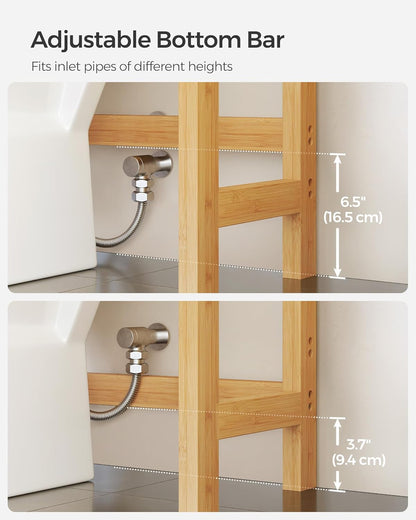 Adjustable Bottom Bar

Fits inlet pipes of different heights

6.5"
(16.5 cm)

3.7"
(9.4 cm)