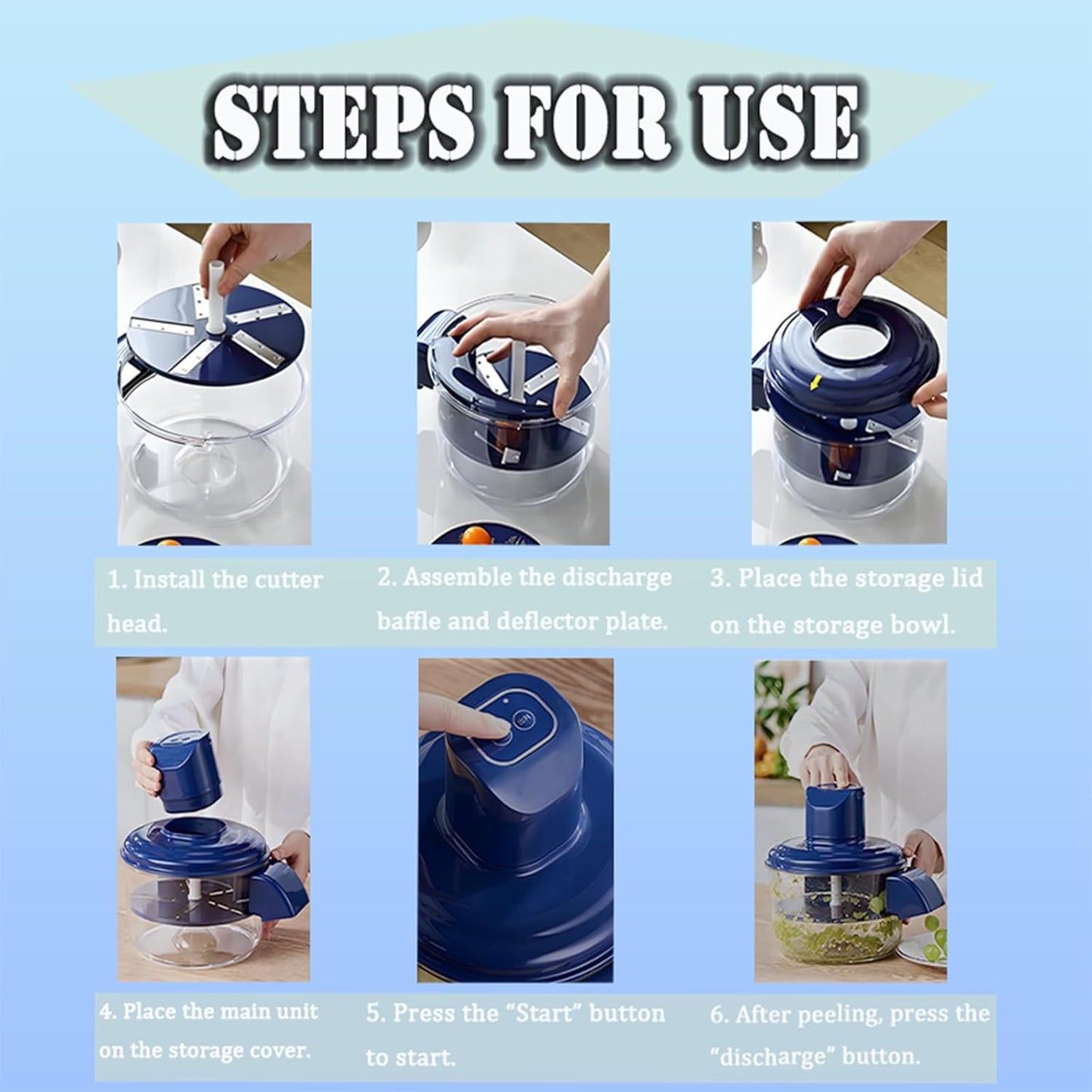 STEPS FOR USE

1. Install the cutter head.

2. Assemble the discharge baffle and deflector plate.

3. Place the storage lid on the storage bowl.

4. Place the main unit on the storage cover.

5. Press the "Start" button to start.

6. After peeling, press the "discharge" button.