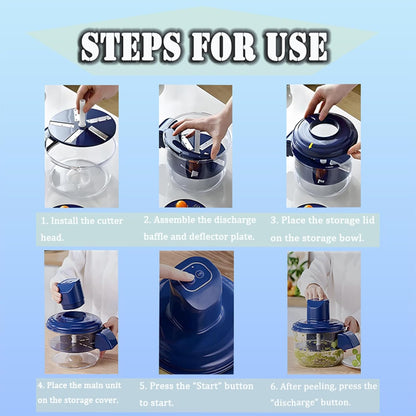 STEPS FOR USE

1. Install the cutter head.

2. Assemble the discharge baffle and deflector plate.

3. Place the storage lid on the storage bowl.

4. Place the main unit on the storage cover.

5. Press the "Start" button to start.

6. After peeling, press the "discharge" button.