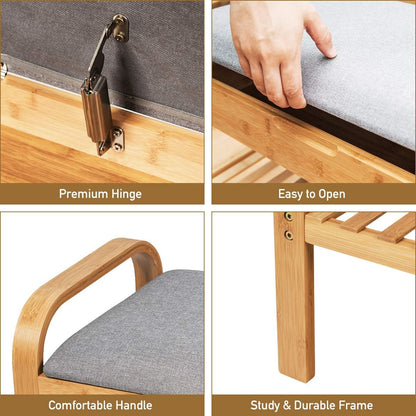 Premium Hinge

Easy to Open

Comfortable Handle

Study & Durable Frame