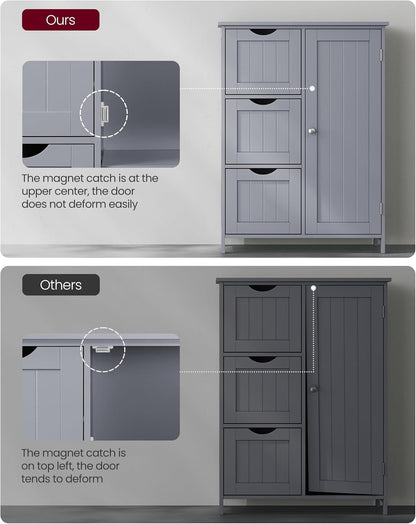 Ours

The magnet catch is at the upper center, the door does not deform easily

Others

The magnet catch is on top left, the door tends to deform