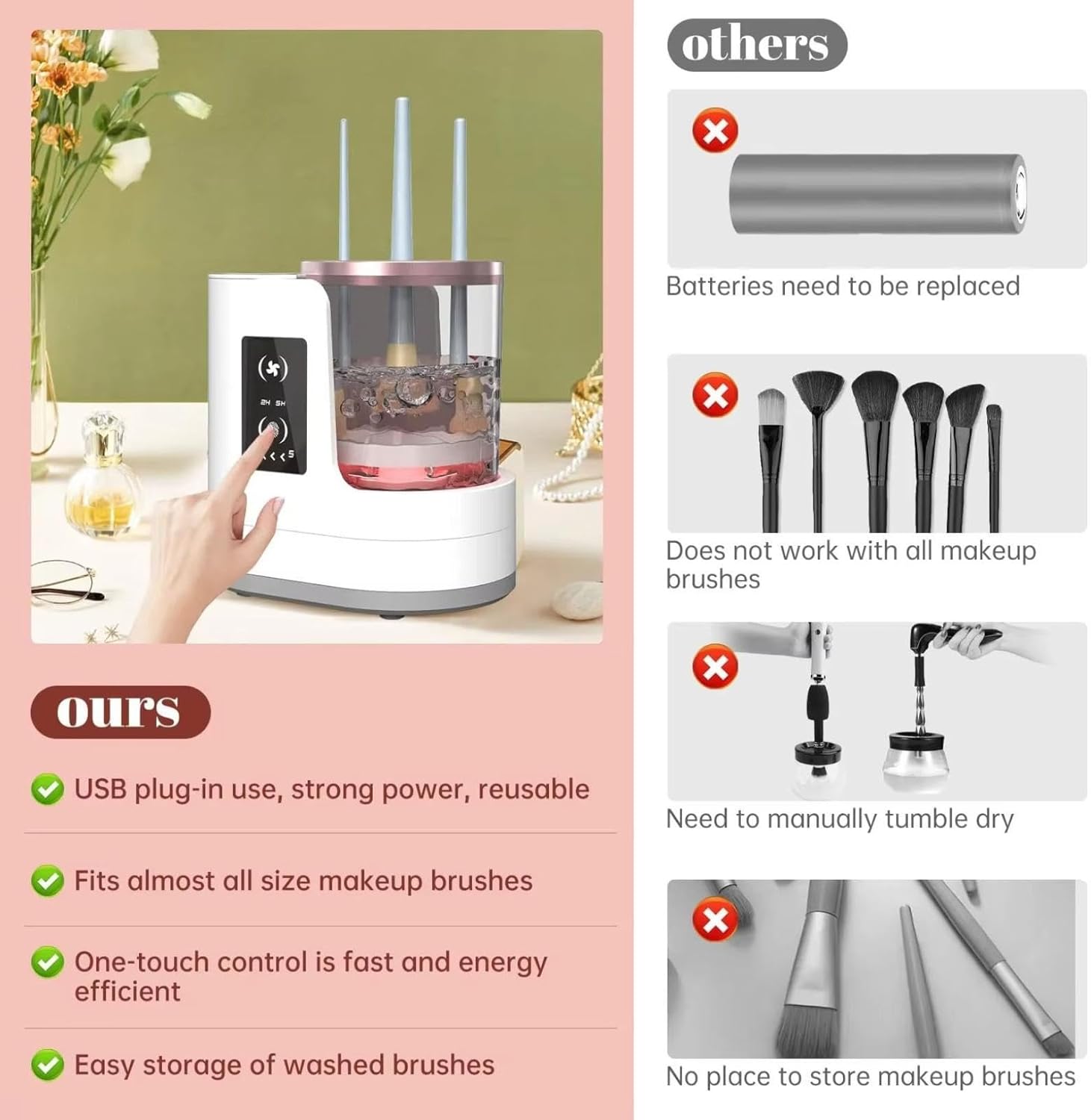 2H 5H

ours

USB plug-in use, strong power, reusable

Fits almost all size makeup brushes

One-touch control is fast and energy efficient

Easy storage of washed brushes

others

Batteries need to be replaced

Does not work with all makeup brushes

Need to manually tumble dry

No place to store makeup brushes