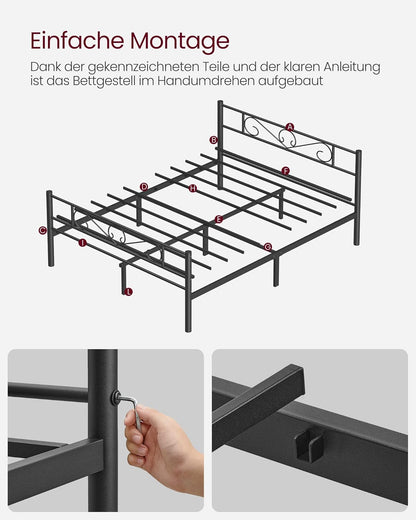 Einfache Montage

Dank der gekennzeichneten Teile und der klaren Anleitung ist das Bettgestell im Handumdrehen aufgebaut

A
B
F
D
H
E
C
I
G
L