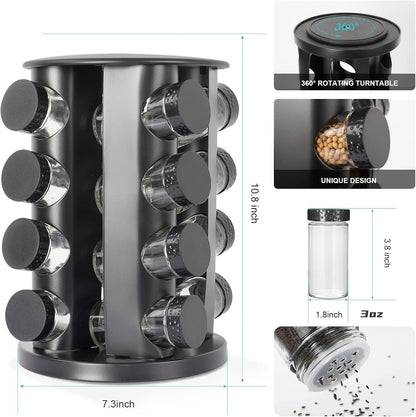 10.8 inch

7.3inch

360°

360° ROTATING TURNTABLE

UNIQUE DESIGN

3.8 inch

1.8inch

3oz