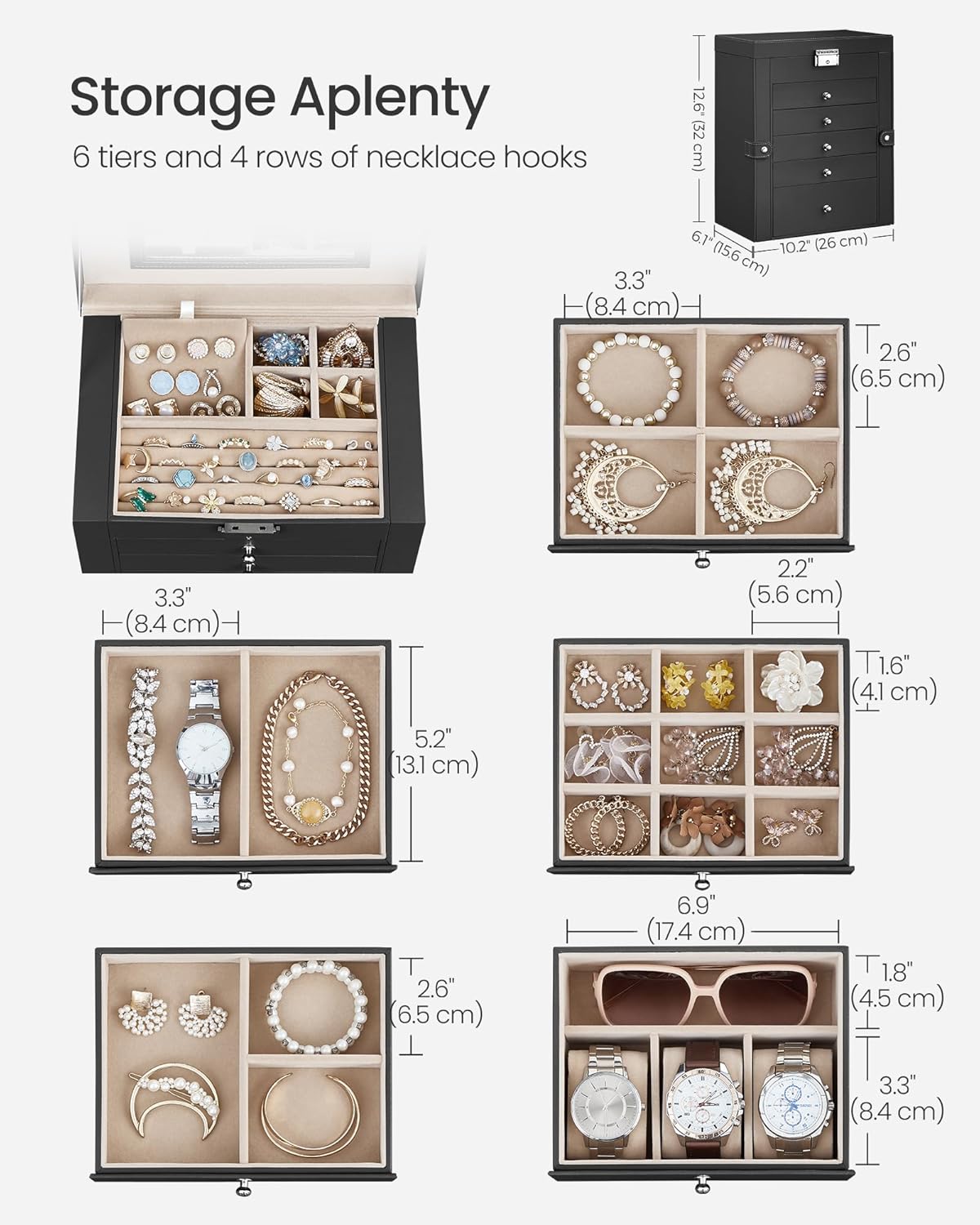 Storage Aplenty

6 tiers and 4 rows of necklace hooks

12.6" (32 cm)

6.1" (15.6 cm)

10.2" (26 cm)

3.3" (8.4 cm)

2.6" (6.5 cm)

2.2" (5.6 cm)

3.3" (8.4 cm)

5.2" (13.1 cm)

1.6" (4.1 cm)

6.9" (17.4 cm)

2.6" (6.5 cm)

1.8" (4.5 cm)

3.3" (8.4 cm)