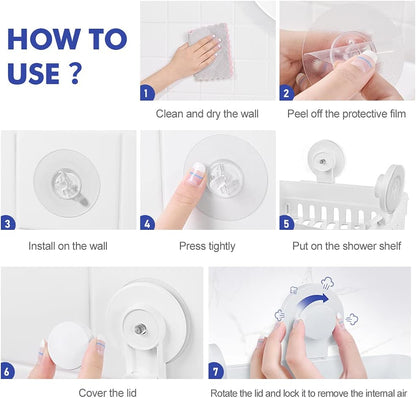 HOW TO USE ?

1
Clean and dry the wall

2
Peel off the protective film

3
Install on the wall

4
Press tightly

5
Put on the shower shelf

6
Cover the lid

7
Rotate the lid and lock it to remove the internal air