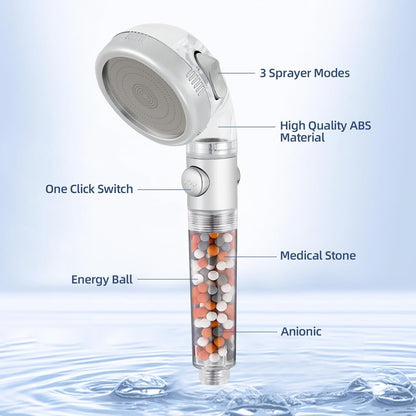 3 Sprayer Modes

High Quality ABS Material

One Click Switch

Medical Stone

Energy Ball

Anionic