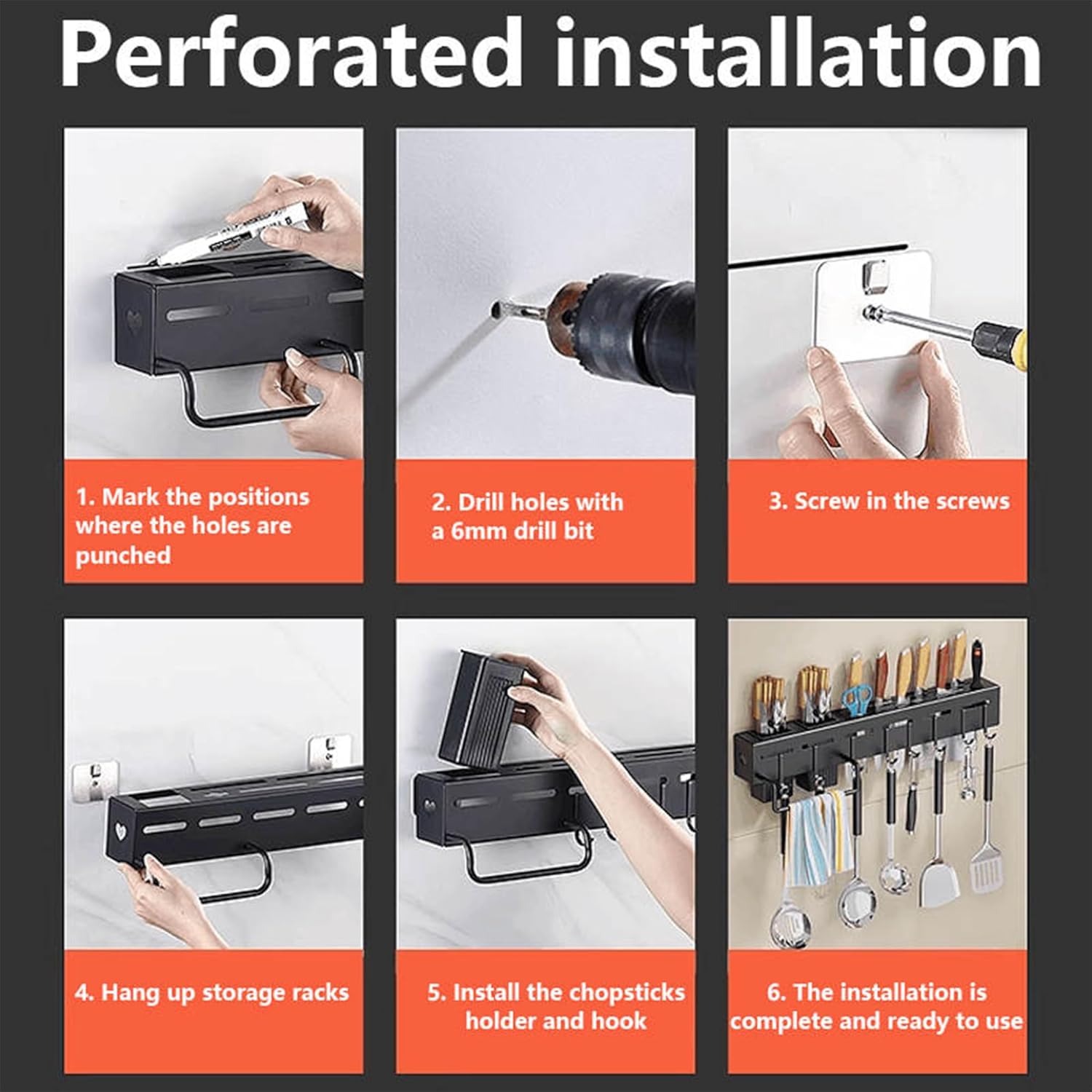 Perforated installation

1. Mark the positions where the holes are punched

2. Drill holes with a 6mm drill bit

3. Screw in the screws

4. Hang up storage racks

5. Install the chopsticks holder and hook

6. The installation is complete and ready to use