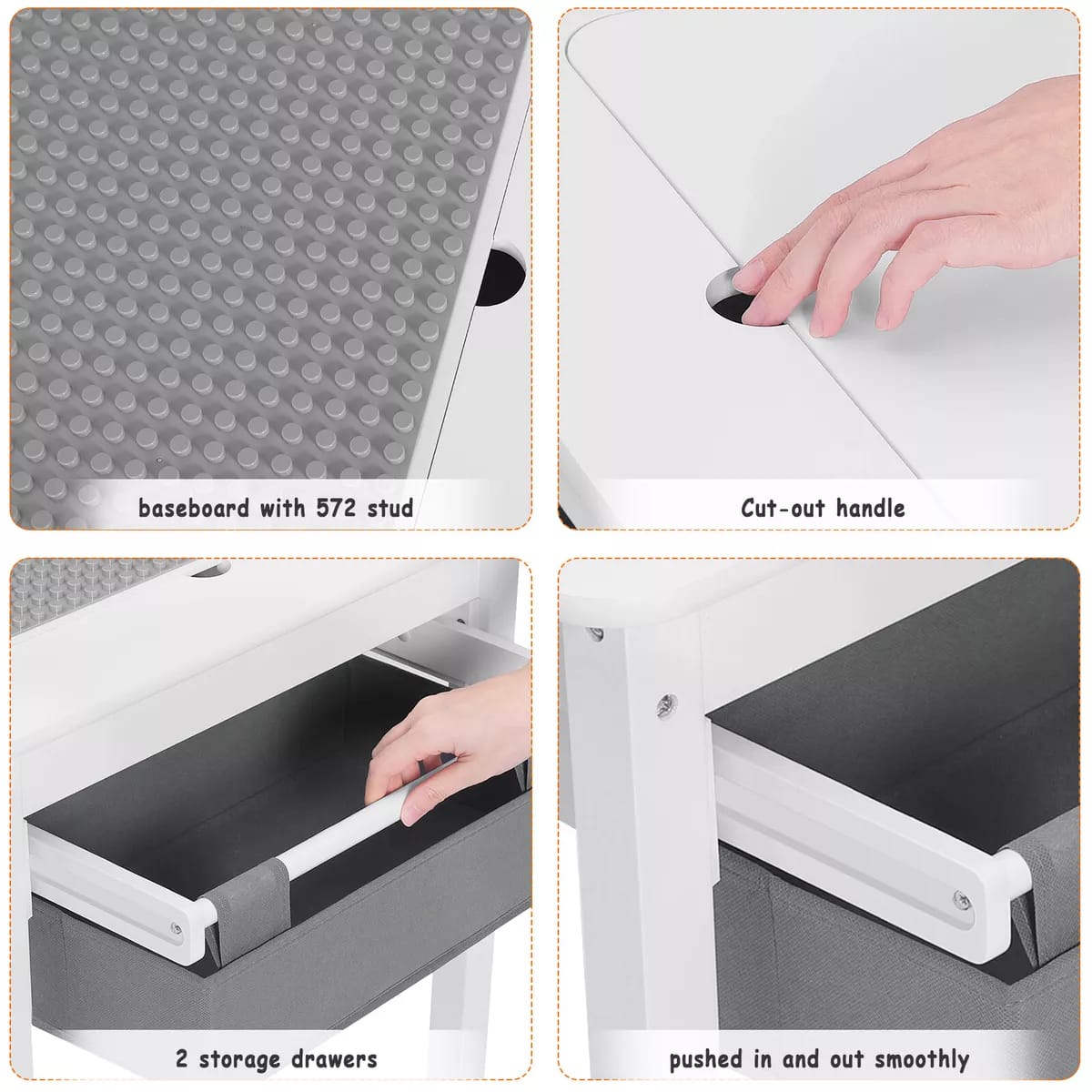 baseboard with 572 stud

Cut-out handle

2 storage drawers

pushed in and out smoothly