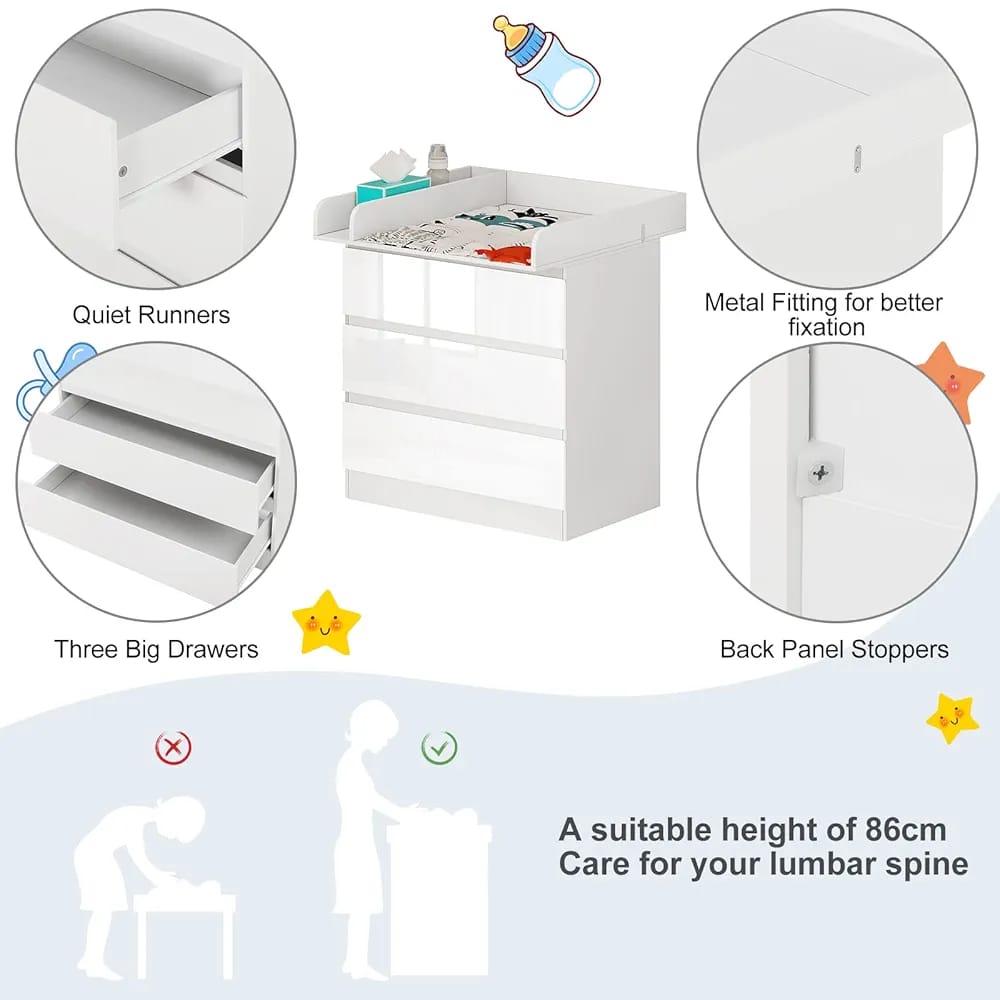 Quiet Runners

Metal Fitting for better fixation

Three Big Drawers

Back Panel Stoppers

A suitable height of 86cm
Care for your lumbar spine