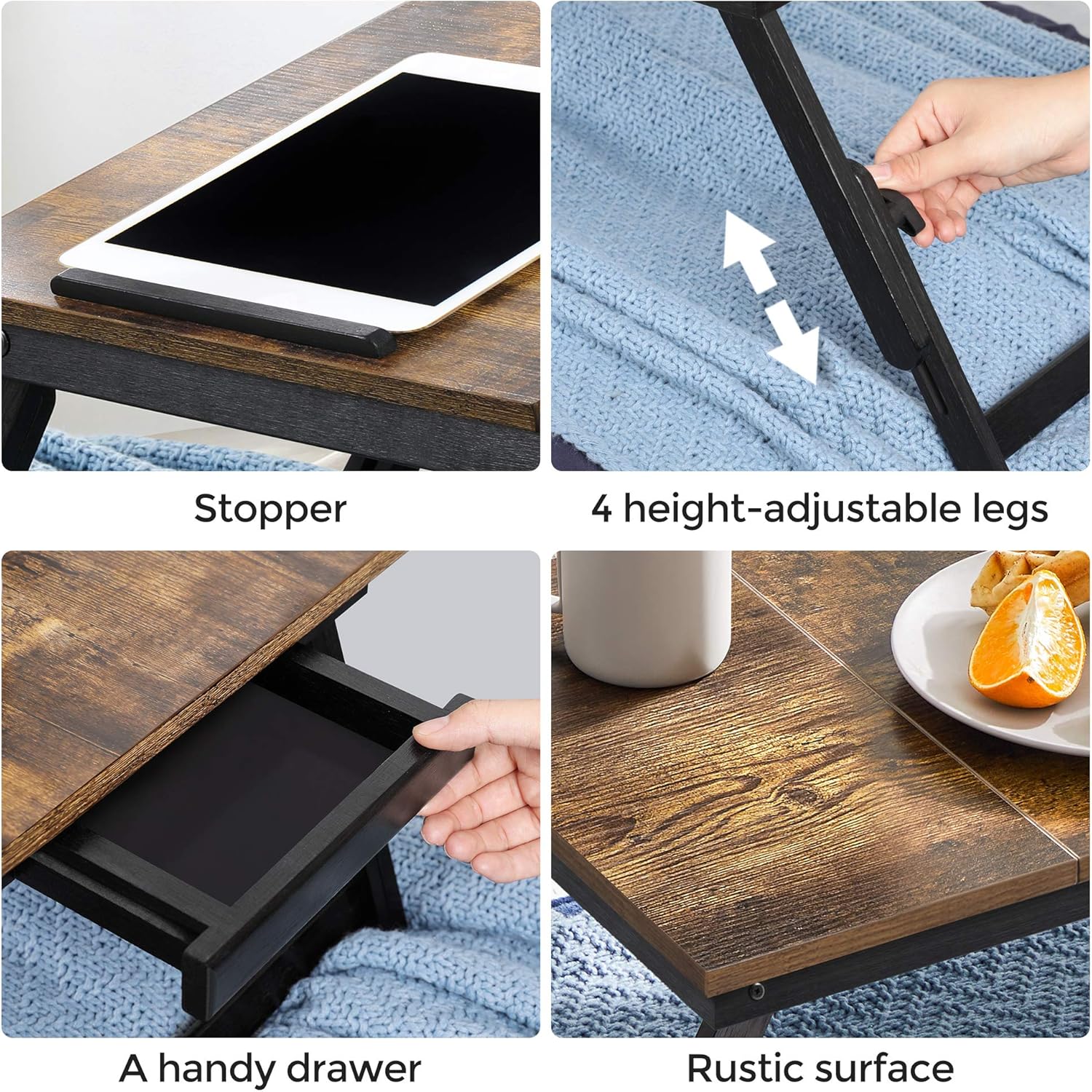 Stopper

4 height-adjustable legs

A handy drawer

Rustic surface