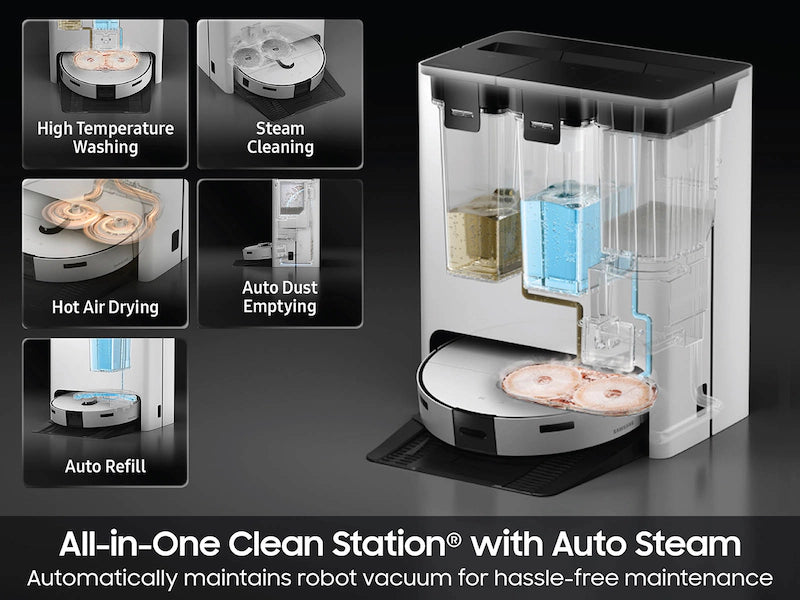 High Temperature Washing

Steam Cleaning

Hot Air Drying

Auto Dust Emptying

Auto Refill

SAMSUNG

All-in-One Clean Station® with Auto Steam
Automatically maintains robot vacuum for hassle-free maintenance