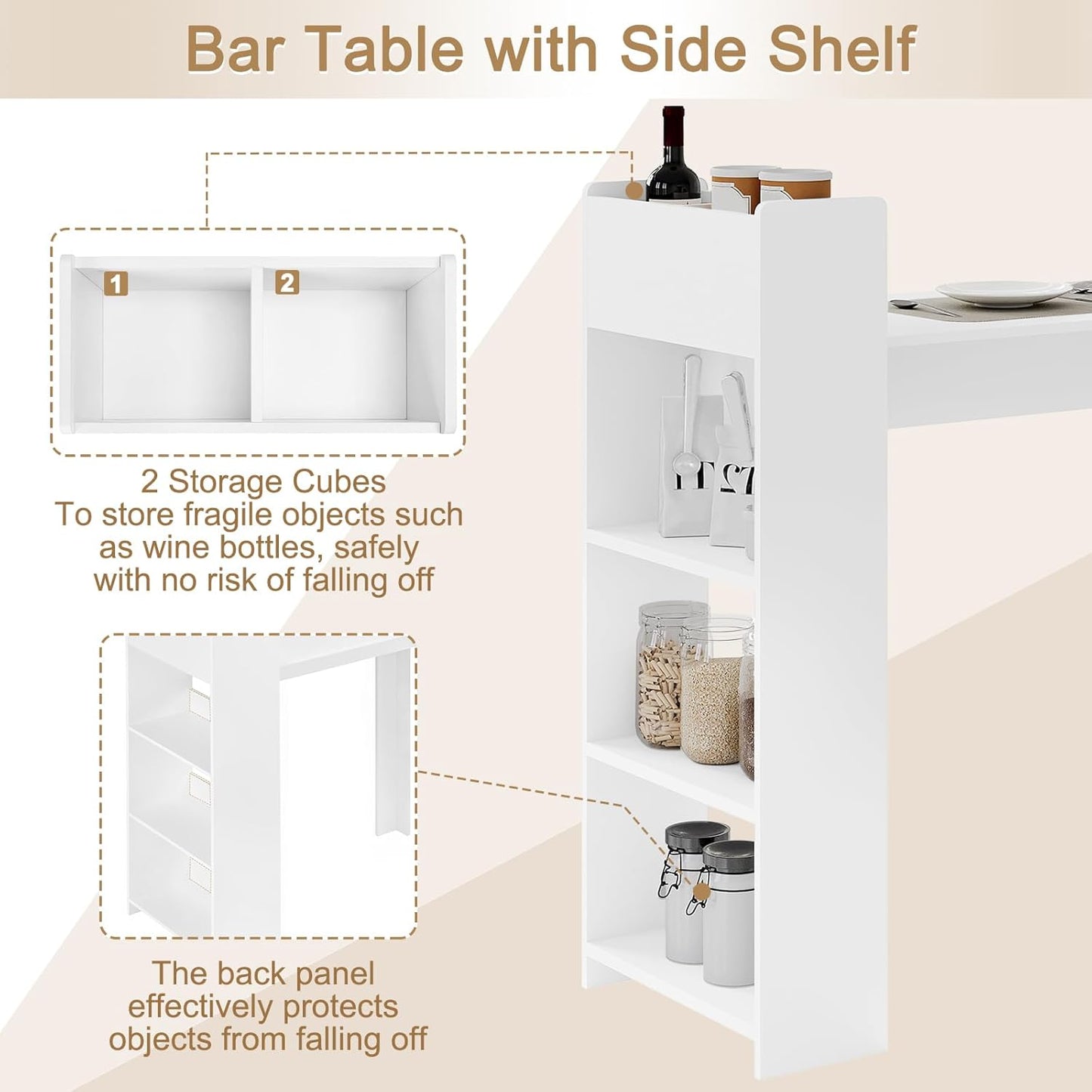 Bar Table with Side Shelf

1

2

2 Storage Cubes
To store fragile objects such as wine bottles, safely with no risk of falling off

The back panel effectively protects objects from falling off