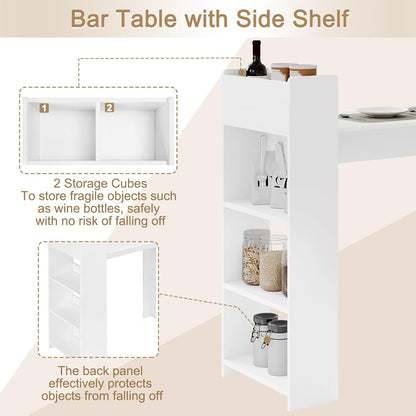 Bar Table with Side Shelf

1

2

2 Storage Cubes
To store fragile objects such as wine bottles, safely with no risk of falling off

The back panel effectively protects objects from falling off