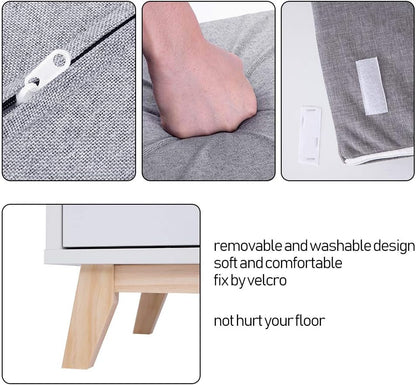 removable and washable design
soft and comfortable
fix by velcro

not hurt your floor