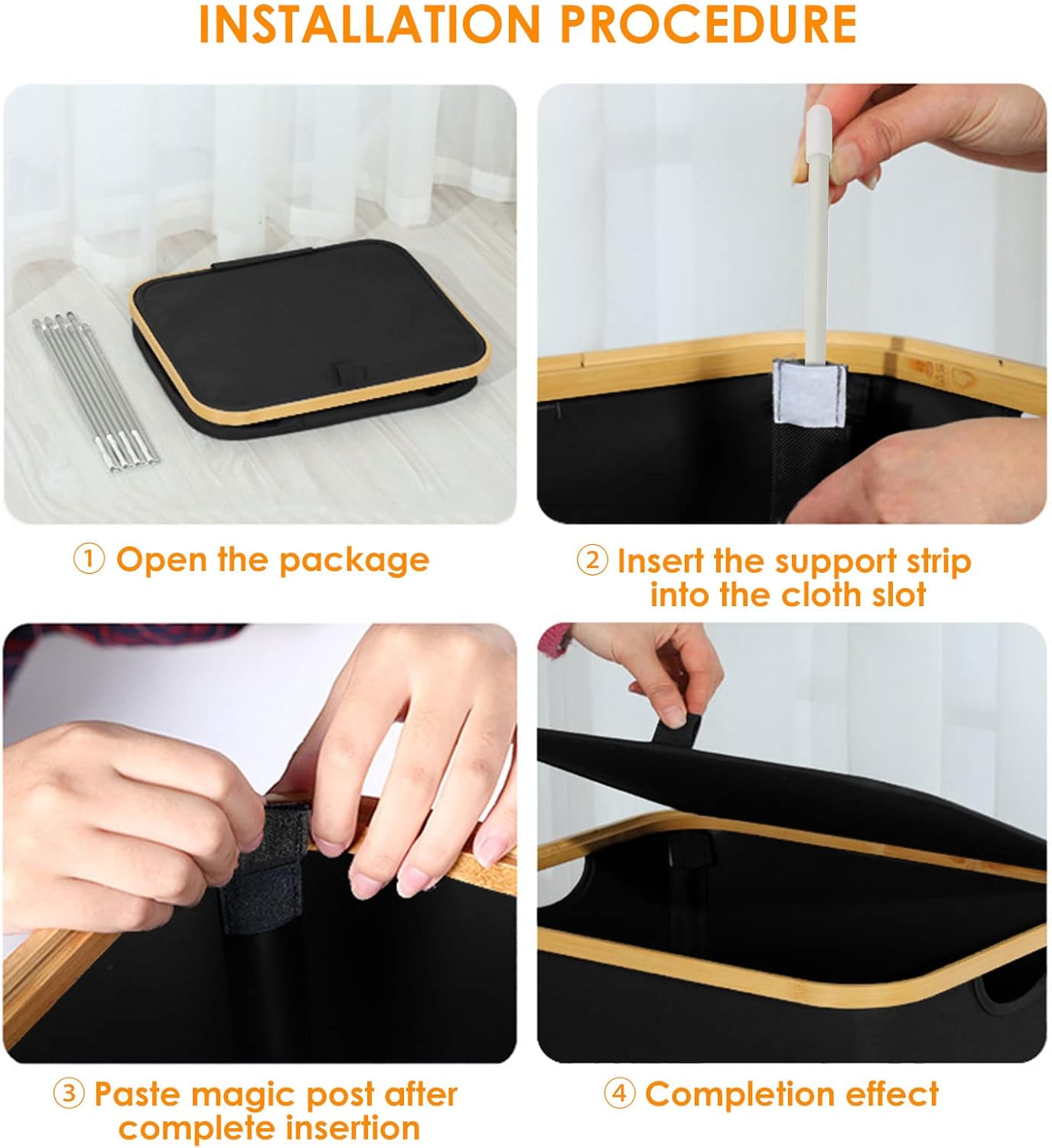 INSTALLATION PROCEDURE

① Open the package

② Insert the support strip into the cloth slot

③ Paste magic post after complete insertion

④ Completion effect