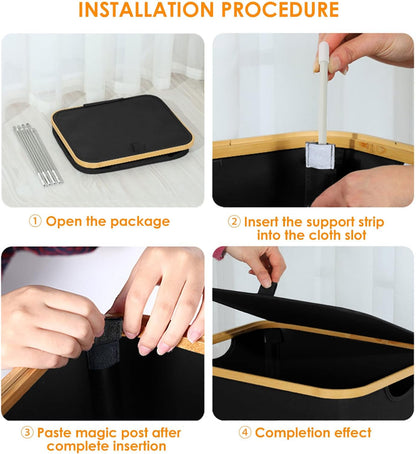 INSTALLATION PROCEDURE

① Open the package

② Insert the support strip into the cloth slot

③ Paste magic post after complete insertion

④ Completion effect