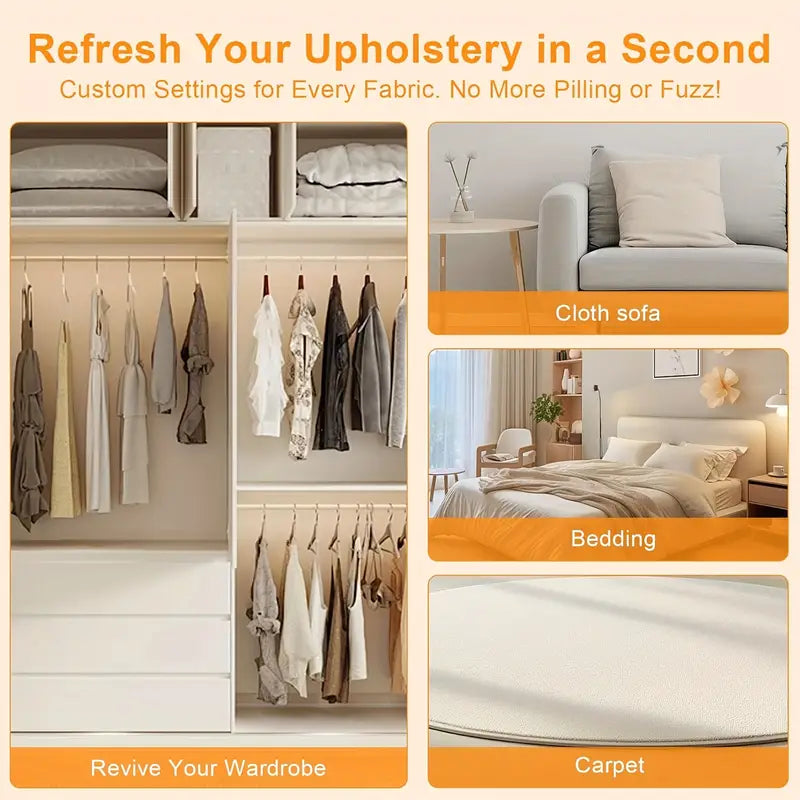 Refresh Your Upholstery in a Second
Custom Settings for Every Fabric. No More Pilling or Fuzz!

Revive Your Wardrobe

Cloth sofa

Bedding

Carpet