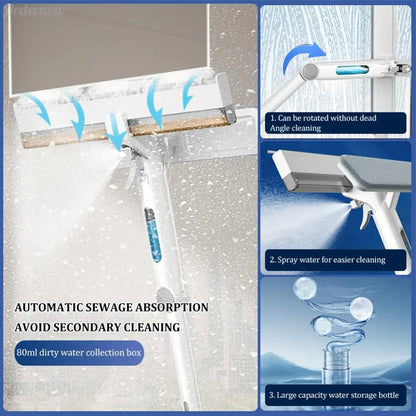 Ordernow

AUTOMATIC SEWAGE ABSORPTION
AVOID SECONDARY CLEANING

80ml dirty water collection box

1. Can be rotated without dead Angle cleaning

2. Spray water for easier cleaning

3. Large capacity water storage bottle